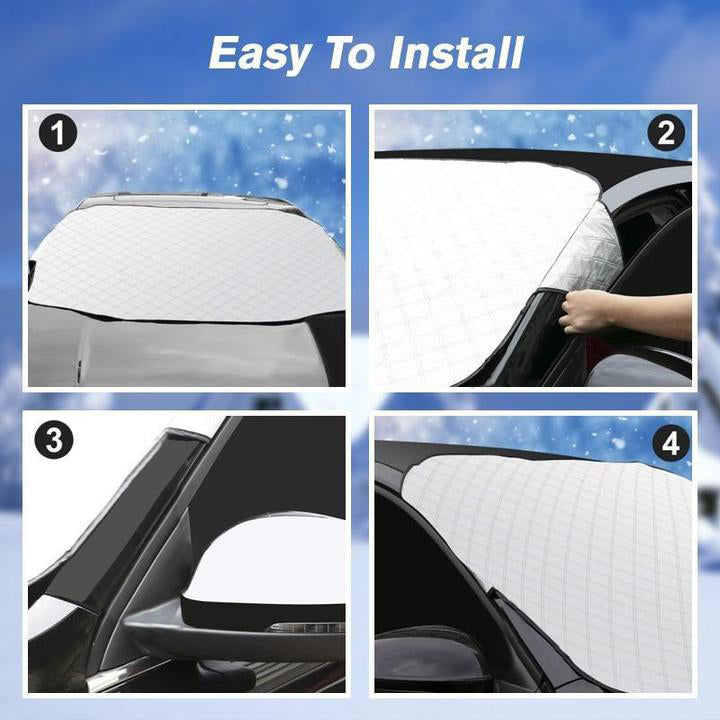 Easy To Install

1

2

3

4