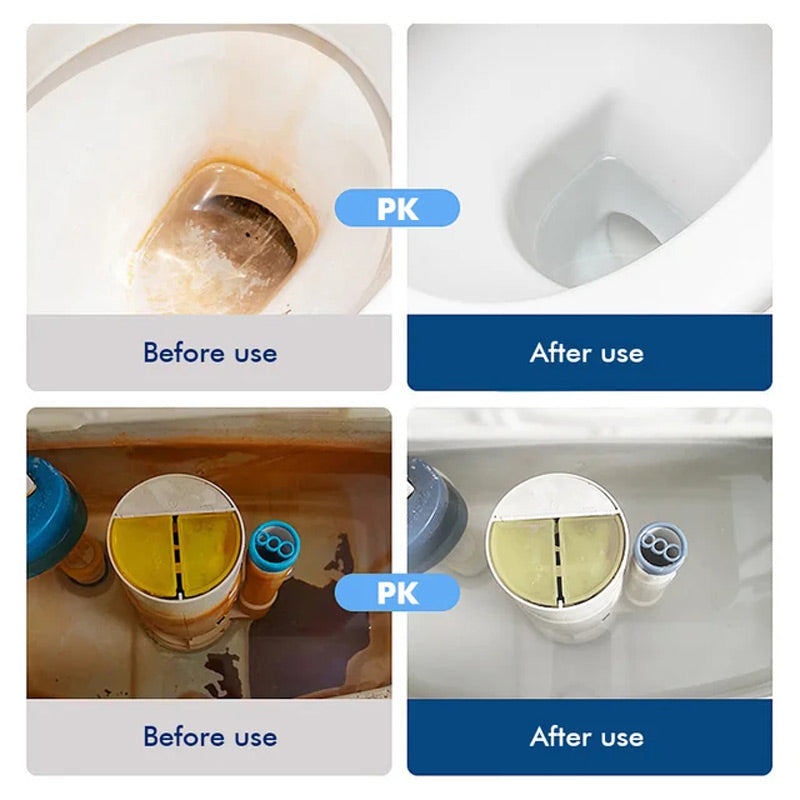 PK

Before use

After use

PK

Before use

After use